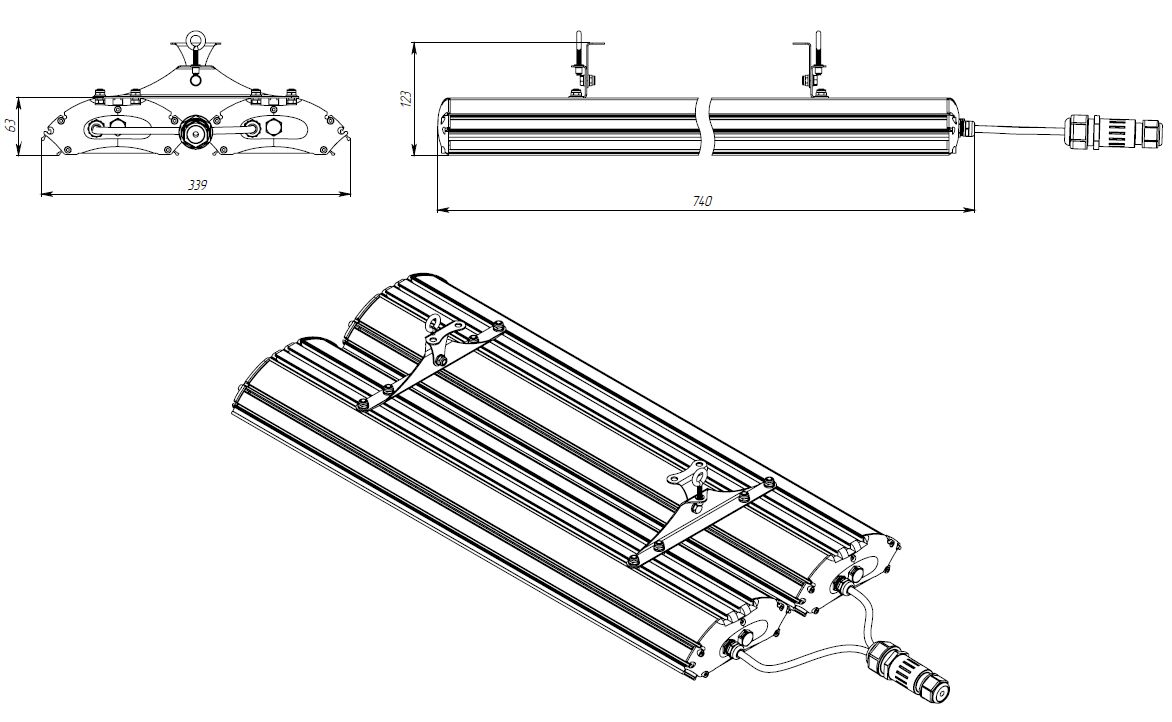 63

339

123

740